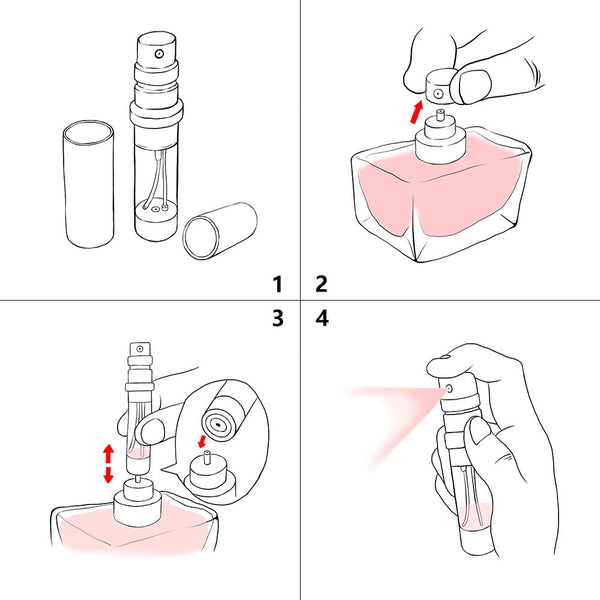 1
2
3
4